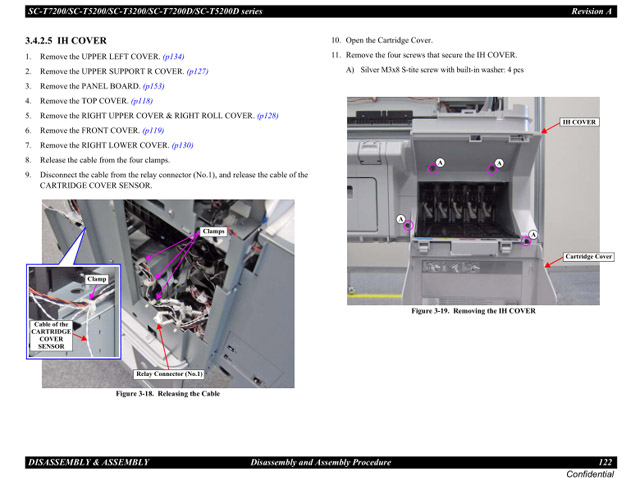 SC-T7200/SC-T5200/SC-T3200/SC-T7200D/SC-T5200D series Revision A

3.4.2.5 IH COVER

1. Remove the UPPER LEFT COVER. (p134)
2. Remove the UPPER SUPPORT R COVER. (p127)
3. Remove the PANEL BOARD. (p153)
4. Remove the TOP COVER. (p118)
5. Remove the RIGHT UPPER COVER & RIGHT ROLL COVER. (p128)
6. Remove the FRONT COVER. (p119)
7. Remove the RIGHT LOWER COVER. (p130)
8. Release the cable from the four clamps.
9. Disconnect the cable from the relay connector (No.1), and release the cable of the CARTRIDGE COVER SENSOR.

Clamps
Clamp
Cable of the CARTRIDGE COVER SENSOR
Relay Connector (No.1)

Figure 3-18. Releasing the Cable

10. Open the Cartridge Cover.
11. Remove the four screws that secure the IH COVER.
A) Silver M3x8 S-tite screw with built-in washer: 4 pcs

IH COVER
A
A
A
A
Cartridge Cover

Figure 3-19. Removing the IH COVER

DISASSEMBLY & ASSEMBLY Disassembly and Assembly Procedure 122
Confidential